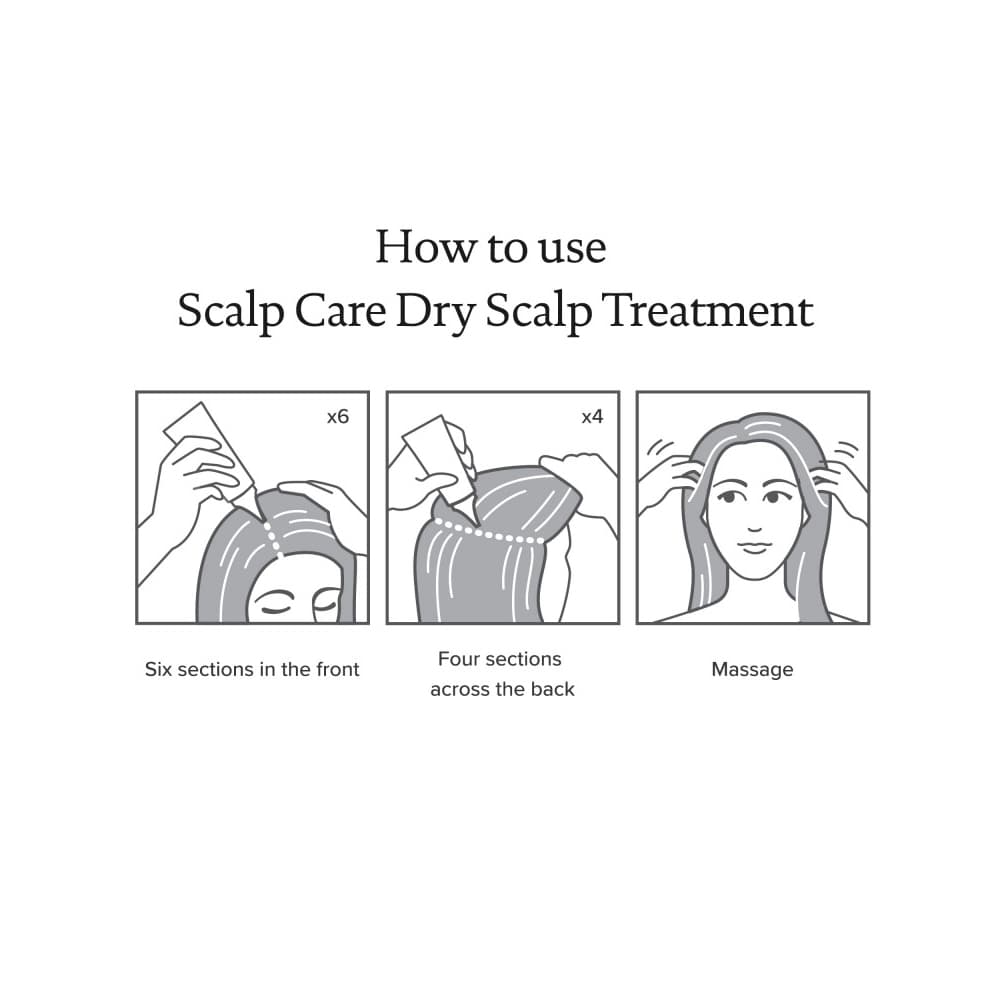 How to use
Scalp Care Dry Scalp Treatment

x6

Six sections in the front

x4

Four sections across the back

Massage